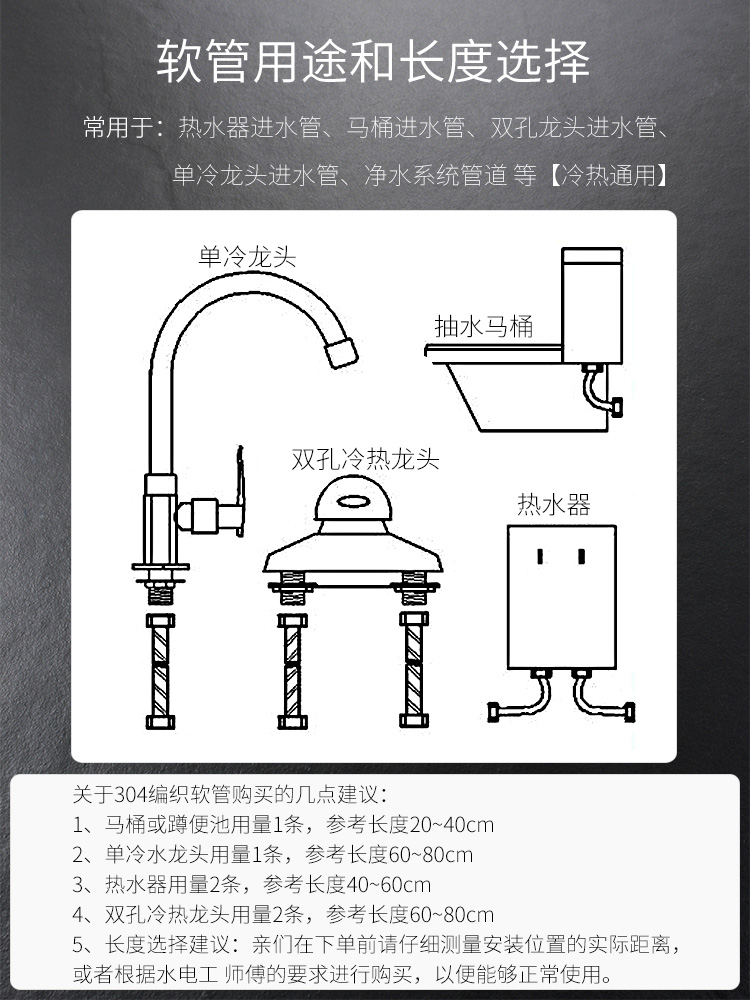 软管用途和长度选择

常用于：热水器进水管、马桶进水管、双孔龙头进水管、单冷龙头进水管、净水系统管道 等【冷热通用】

单冷龙头

抽水马桶

双孔冷热龙头

热水器

关于304编织软管购买的几点建议：
1、马桶或蹲便池用量1条，参考长度20~40cm
2、单冷水龙头用量1条，参考长度60~80cm
3、热水器用量2条，参考长度40~60cm
4、双孔冷热龙头用量2条，参考长度60~80cm
5、长度选择建议：亲们在下单前请仔细测量安装位置的实际距离，或者根据水电工 师傅的要求进行购买，以便能够正常使用。